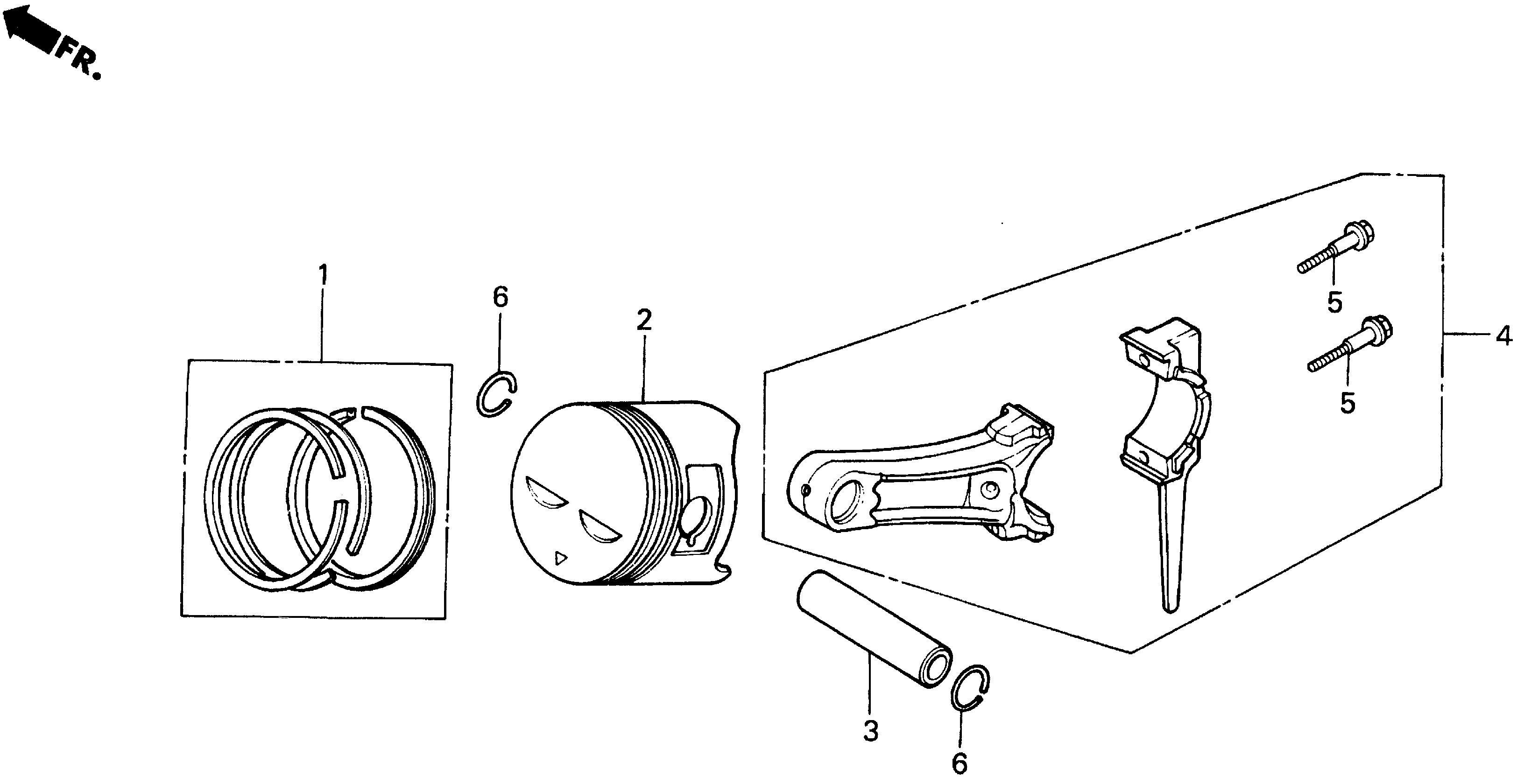 FR.

1
6
2
5
5
4
3
6